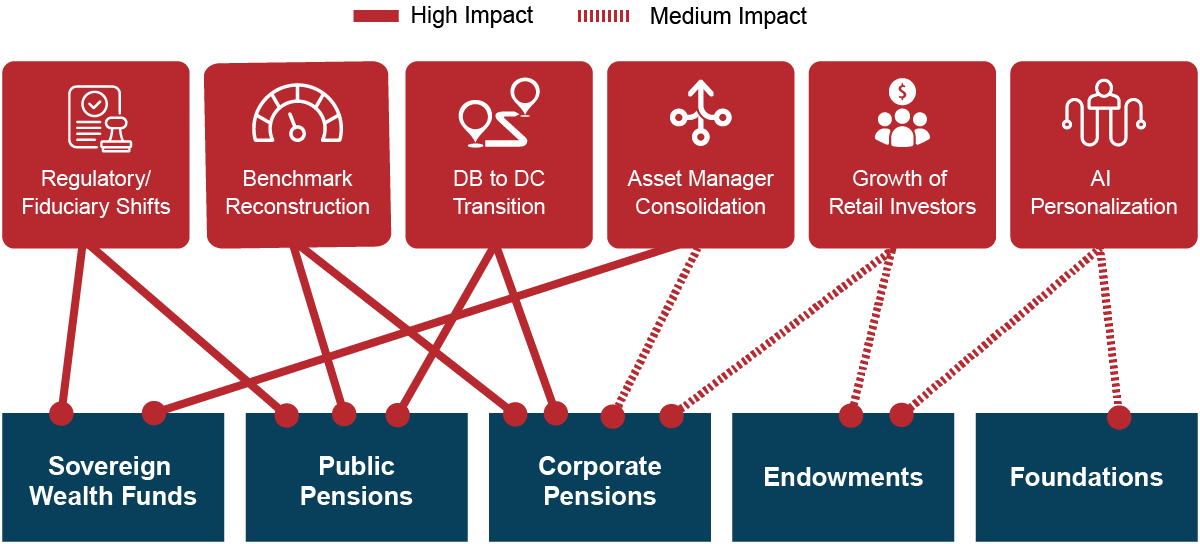 High Impact Medium Impact

Regulatory/ Fiduciary Shifts

Benchmark Reconstruction

DB to DC Transition

Asset Manager Consolidation

Growth of Retail Investors

AI Personalization

Sovereign Wealth Funds

Public Pensions

Corporate Pensions

Endowments

Foundations